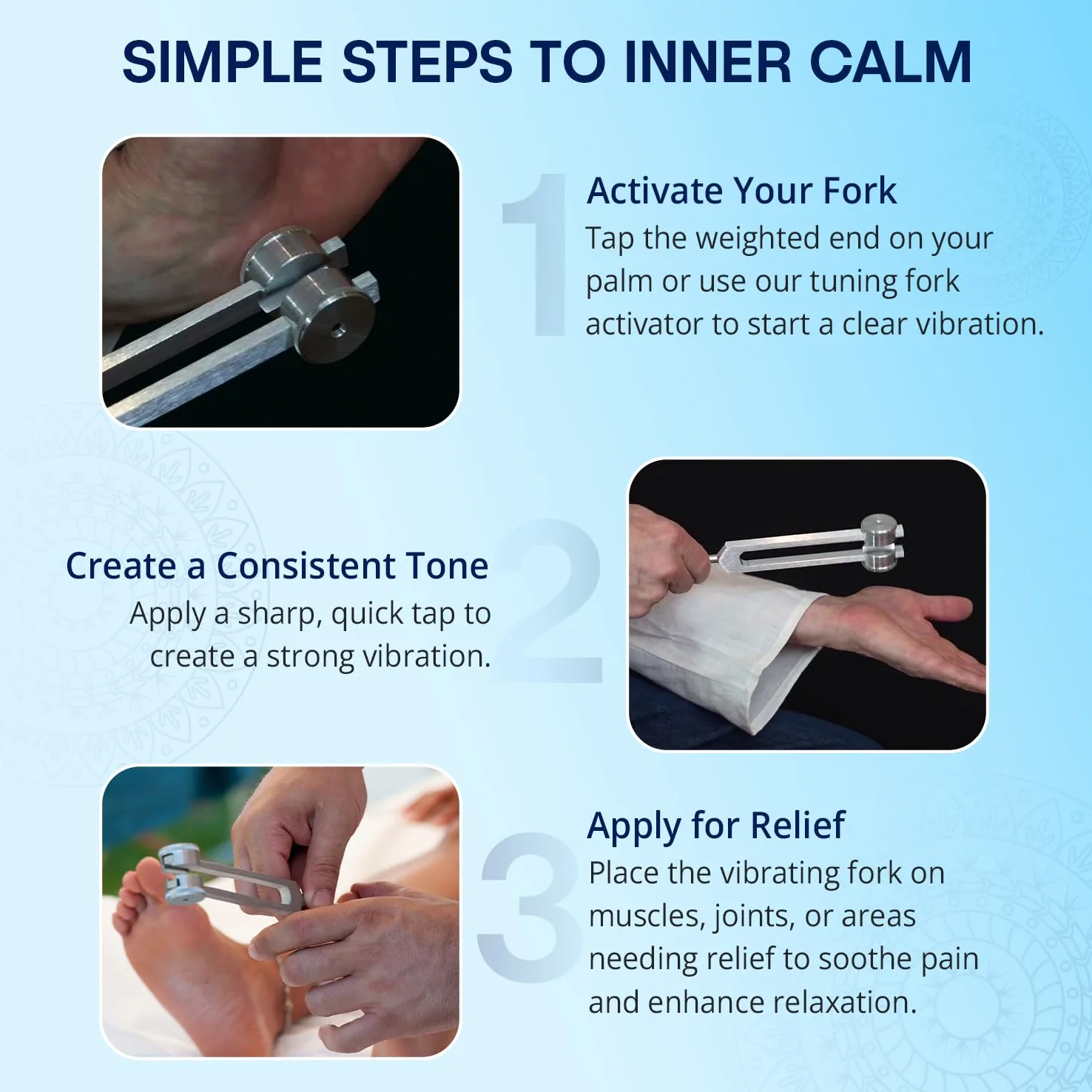 SIMPLE STEPS TO INNER CALM

1
Activate Your Fork
Tap the weighted end on your palm or use our tuning fork activator to start a clear vibration.

2
Create a Consistent Tone
Apply a sharp, quick tap to create a strong vibration.

3
Apply for Relief
Place the vibrating fork on muscles, joints, or areas needing relief to soothe pain and enhance relaxation.