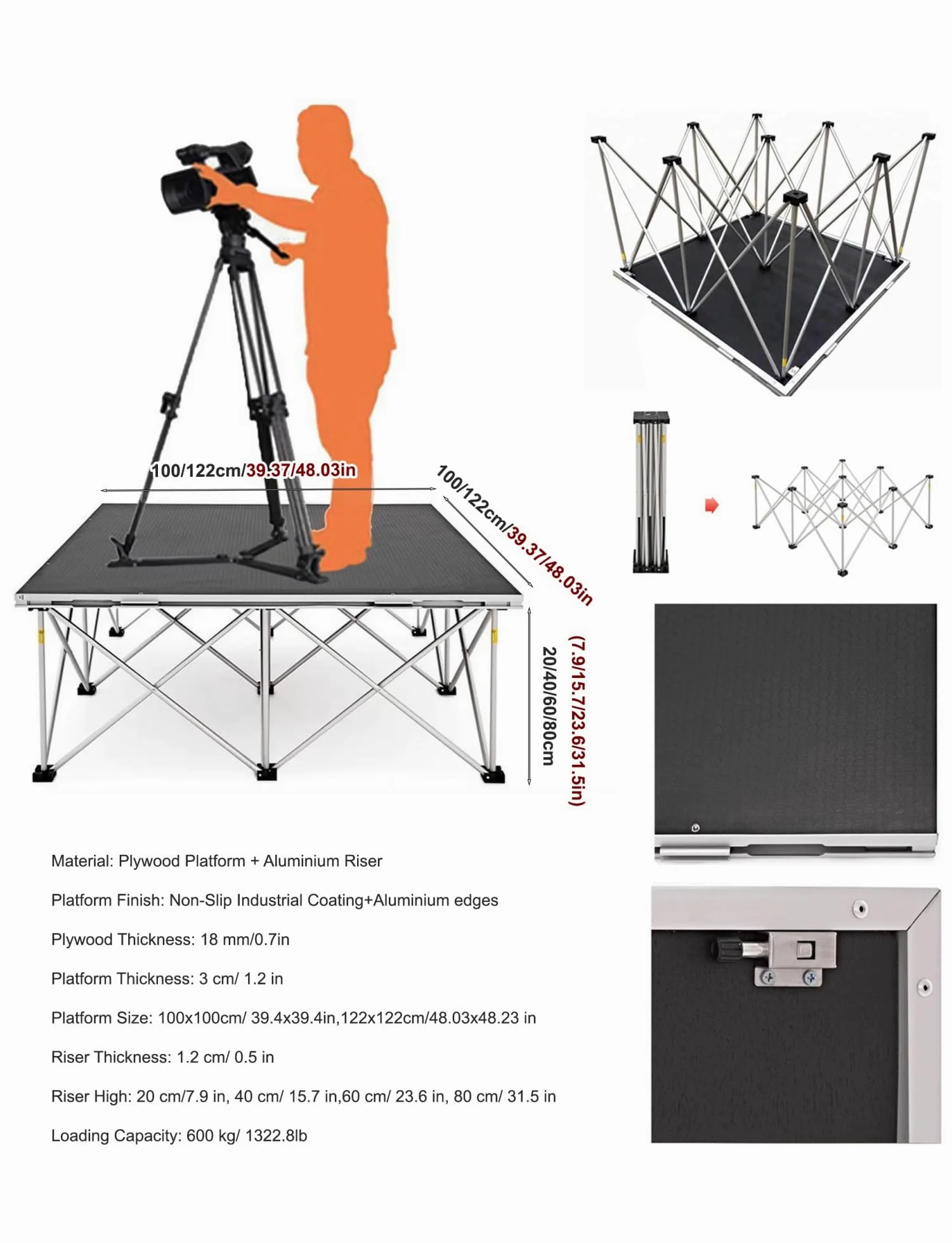 100/122cm/39.37/48.03in

100/122cm/39.37/48.03in

20/40/60/80cm

(7.9/15.7/23.6/31.5in)

Material: Plywood Platform + Aluminium Riser

Platform Finish: Non-Slip Industrial Coating+Aluminium edges

Plywood Thickness: 18 mm/0.7in

Platform Thickness: 3 cm/ 1.2 in

Platform Size: 100x100cm/ 39.4x39.4in,122x122cm/48.03x48.23 in

Riser Thickness: 1.2 cm/ 0.5 in

Riser High: 20 cm/7.9 in, 40 cm/ 15.7 in,60 cm/ 23.6 in, 80 cm/ 31.5 in

Loading Capacity: 600 kg/ 1322.8lb